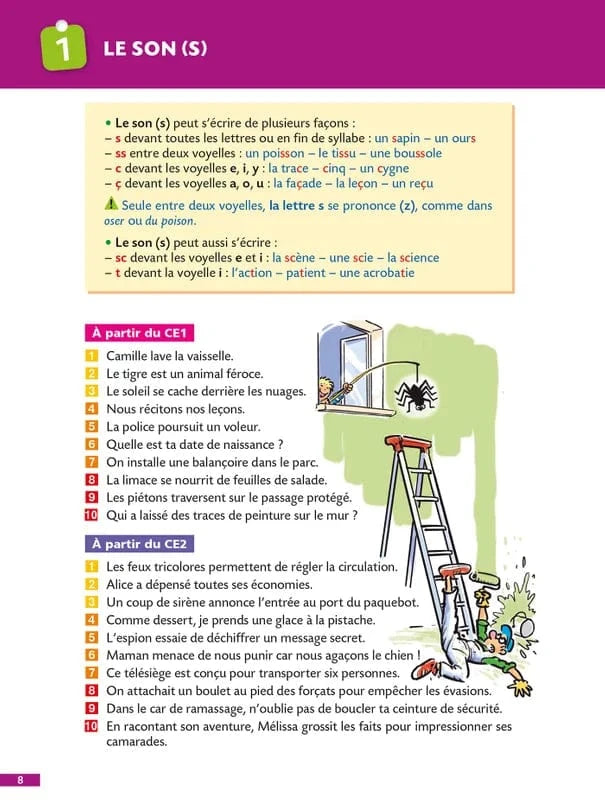 1 LE SON (S)

• Le son (s) peut s'écrire de plusieurs façons :
– s devant toutes les lettres ou en fin de syllabe : un sapin – un ours
– ss entre deux voyelles : un poisson – le tissu – une boussole
– c devant les voyelles e, i, y : la trace – cinq – un cygne
– ç devant les voyelles a, o, u : la façade – la leçon – un reçu

Seule entre deux voyelles, la lettre s se prononce (z), comme dans oser ou du poison.

• Le son (s) peut aussi s'écrire :
– sc devant les voyelles e et i : la scène – une scie – la science
– t devant la voyelle i : l'action – patient – une acrobatie

À partir du CE1

1 Camille lave la vaisselle.
2 Le tigre est un animal féroce.
3 Le soleil se cache derrière les nuages.
4 Nous récitons nos leçons.
5 La police poursuit un voleur.
6 Quelle est ta date de naissance ?
7 On installe une balançoire dans le parc.
8 La limace se nourrit de feuilles de salade.
9 Les piétons traversent sur le passage protégé.
10 Qui a laissé des traces de peinture sur le mur ?

À partir du CE2

1 Les feux tricolores permettent de régler la circulation.
2 Alice a dépensé toutes ses économies.
3 Un coup de sirène annonce l'entrée au port du paquebot.
4 Comme dessert, je prends une glace à la pistache.
5 L'espion essaie de déchiffrer un message secret.
6 Maman menace de nous punir car nous agaçons le chien !
7 Ce télésiège est conçu pour transporter six personnes.
8 On attachait un boulet au pied des forçats pour empêcher les évasions.
9 Dans le car de ramassage, n'oublie pas de boucler ta ceinture de sécurité.
10 En racontant son aventure, Mélissa grossit les faits pour impressionner ses camarades.

8